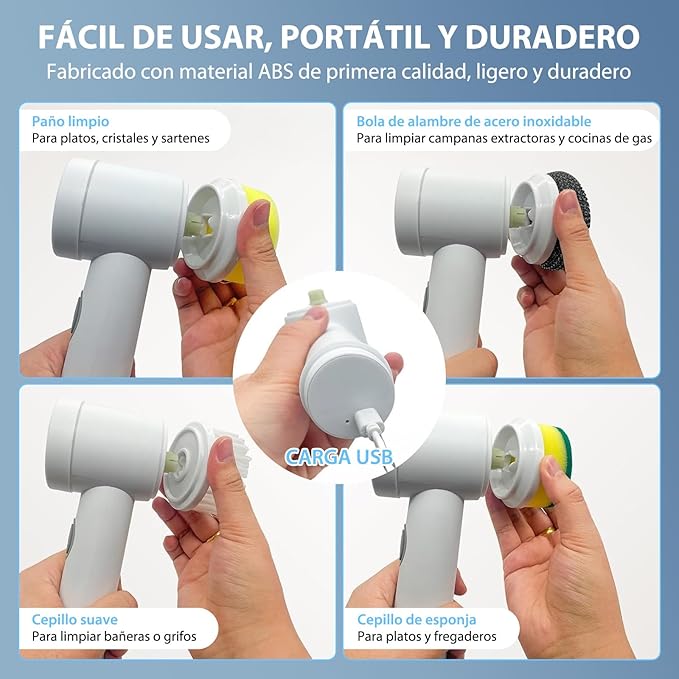 FÁCIL DE USAR, PORTÁTIL Y DURADERO
Fabricado con material ABS de primera calidad, ligero y duradero

Paño limpio
Para platos, cristales y sartenes

Bola de alambre de acero inoxidable
Para limpiar campanas extractoras y cocinas de gas

CARGA USB

Cepillo suave
Para limpiar bañeras o grifos

Cepillo de esponja
Para platos y fregaderos