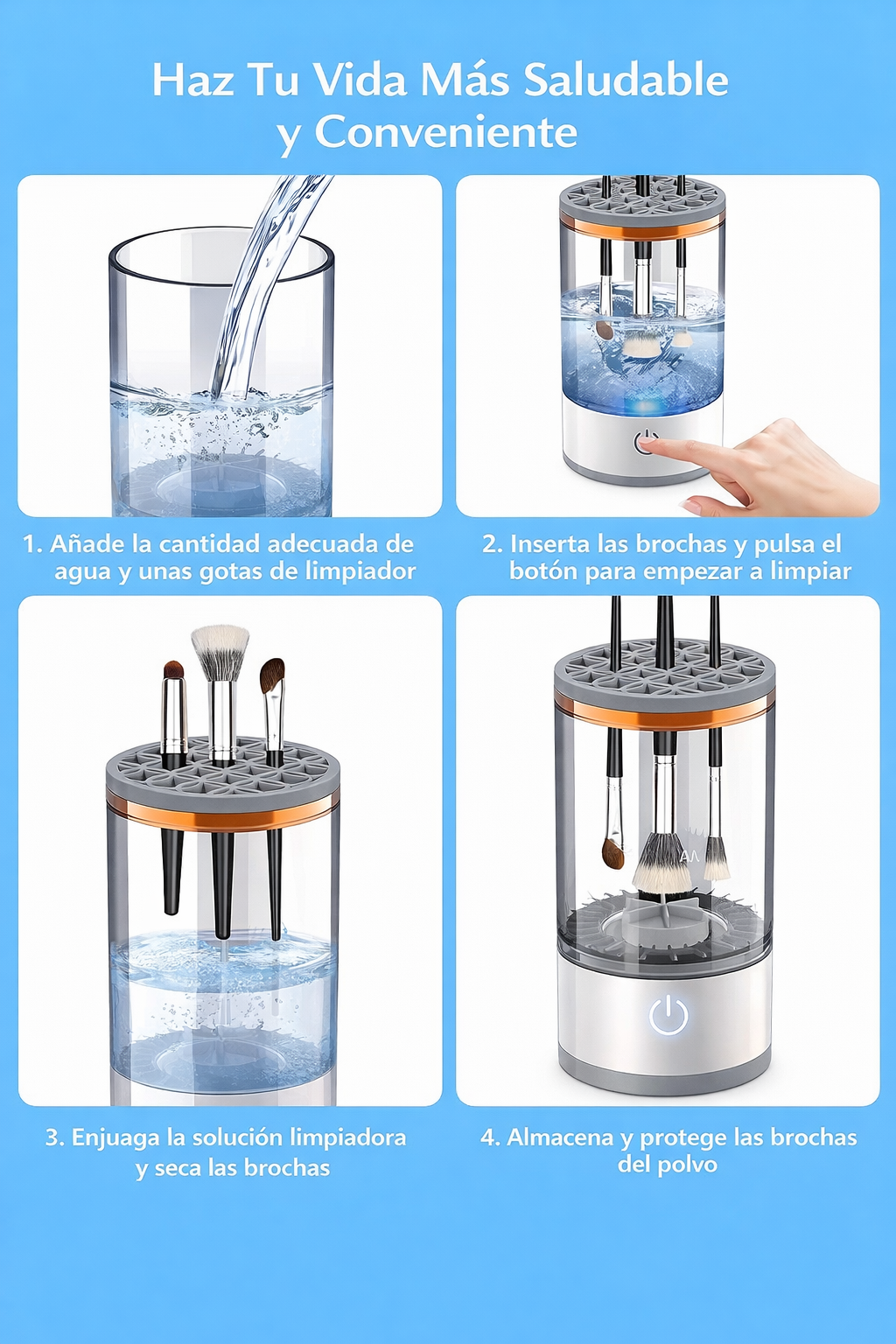 Haz Tu Vida Más Saludable y Conveniente

1. Añade la cantidad adecuada de agua y unas gotas de limpiador

2. Inserta las brochas y pulsa el botón para empezar a limpiar

3. Enjuaga la solución limpiadora y seca las brochas

4. Almacena y protege las brochas del polvo